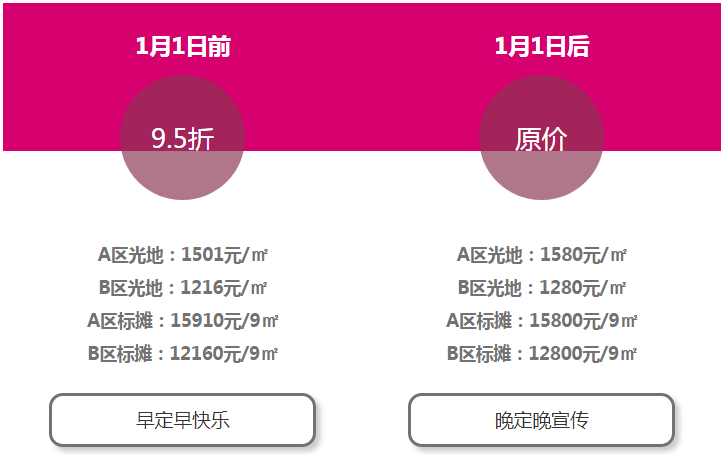 1月1日前

9.5折

A区光地：1501元/㎡
B区光地：1216元/㎡
A区标摊：15910元/9㎡
B区标摊：12160元/9㎡

早定早快乐

1月1日后

原价

A区光地：1580元/㎡
B区光地：1280元/㎡
A区标摊：15800元/9㎡
B区标摊：12800元/9㎡

晚定晚宣传